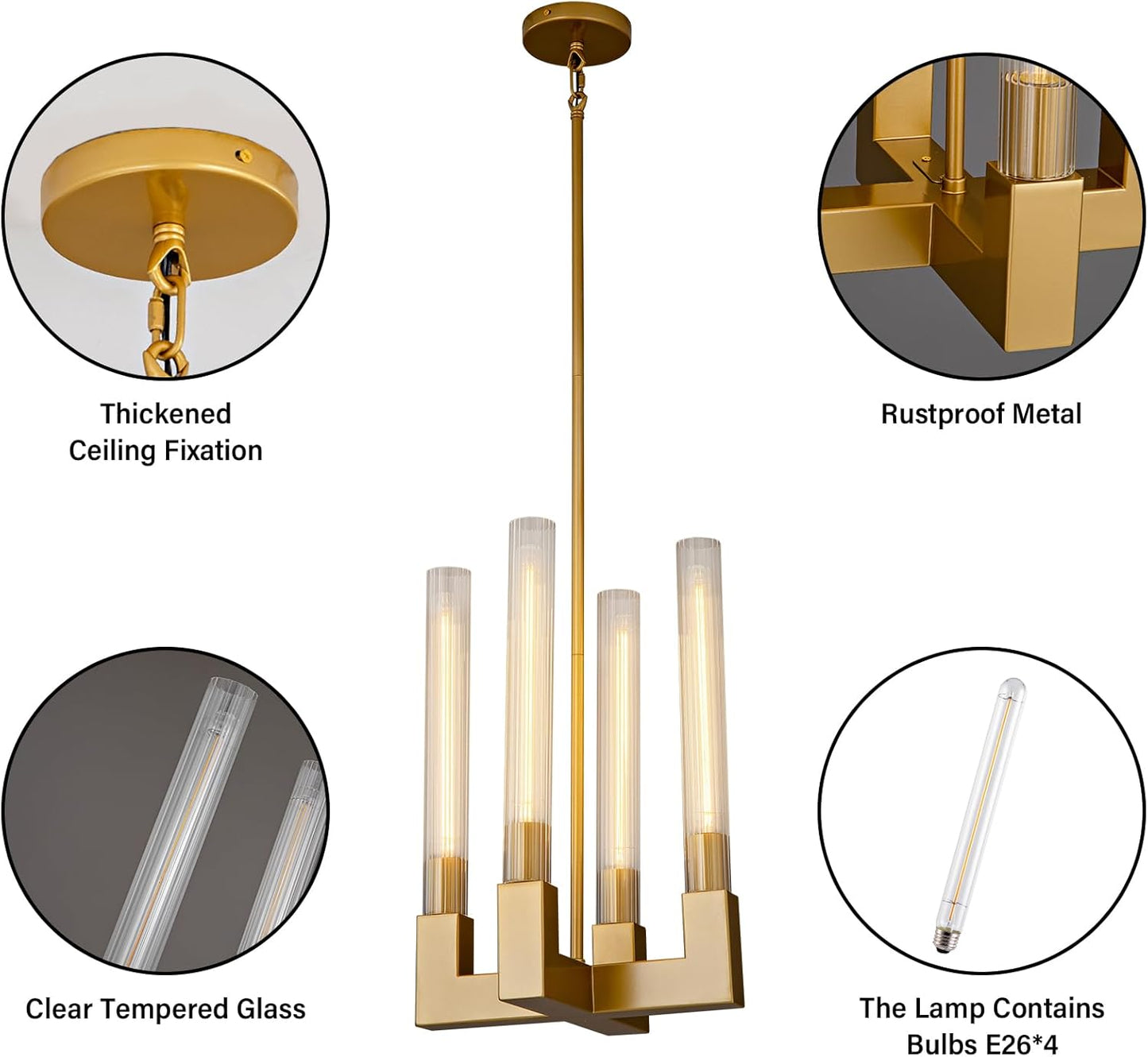 Thickened Ceiling Fixation

Rustproof Metal

Clear Tempered Glass

The Lamp Contains Bulbs E26*4